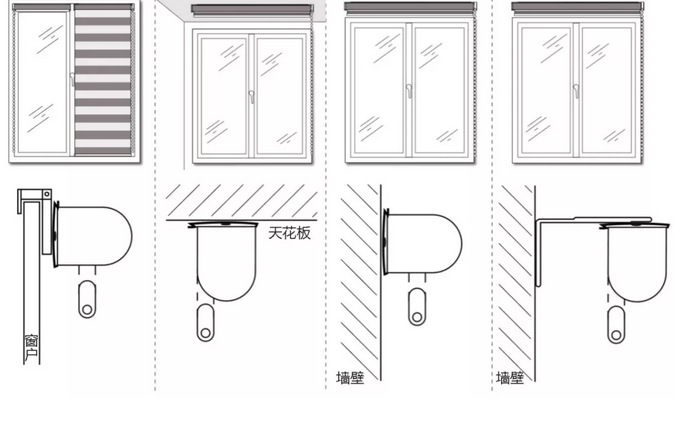 窗户

天花板

墙壁

墙壁